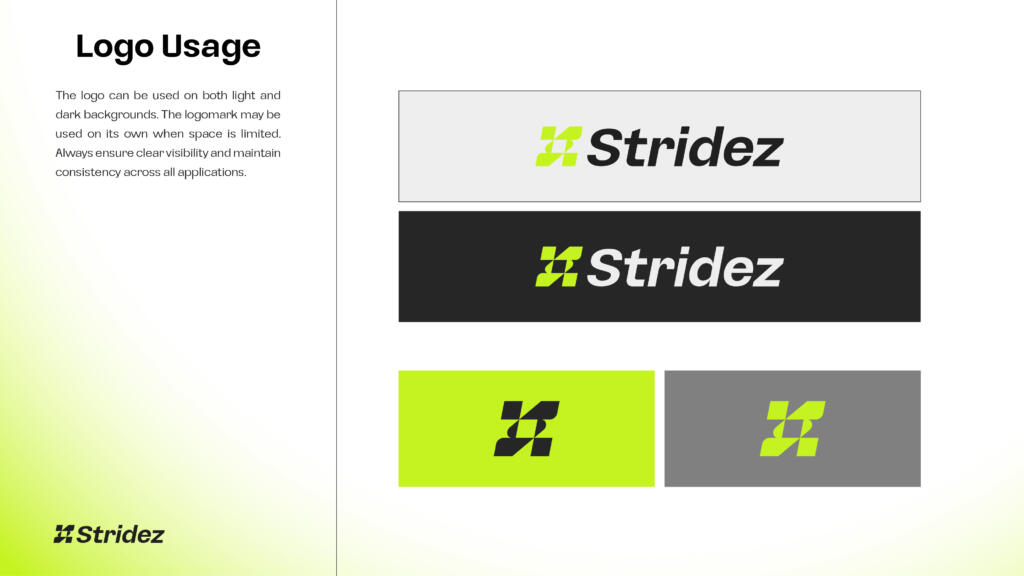 Logo Usage

The logo can be used on both light and dark backgrounds. The logomark may be used on its own when space is limited. Always ensure clear visibility and maintain consistency across all applications.

Stridez

Stridez

Stridez