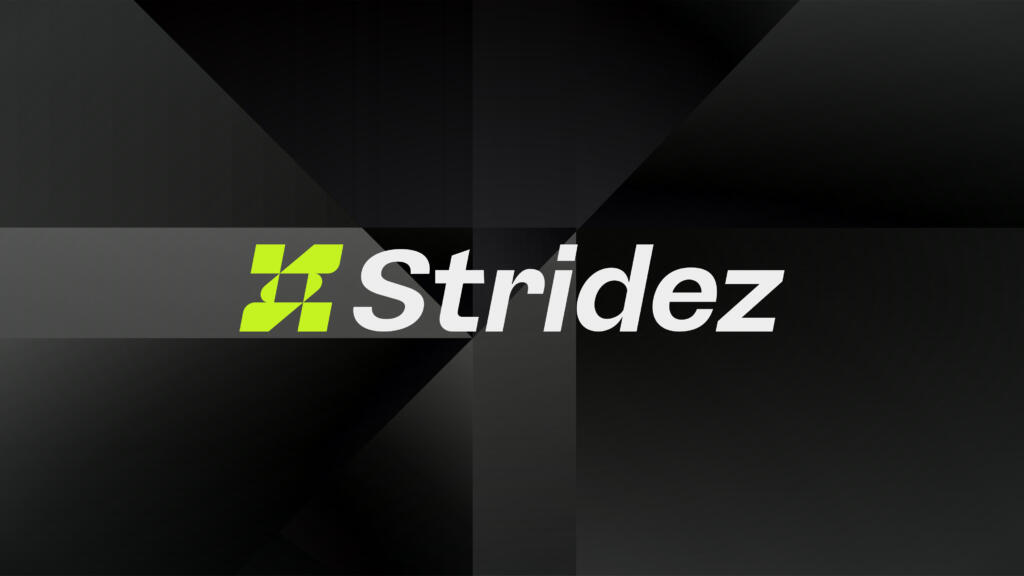 Stridez