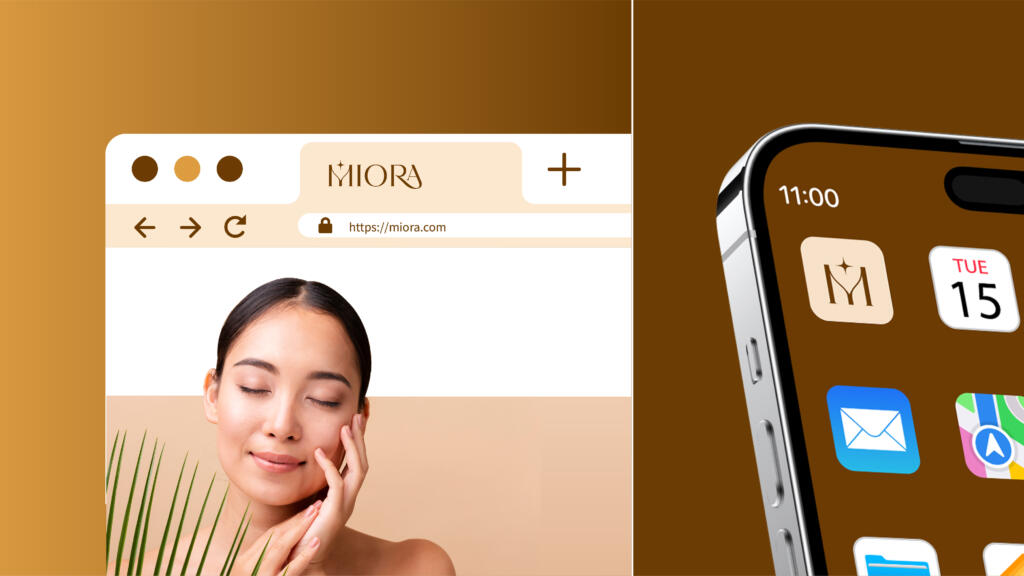 MIORA

https://miora.com

11:00

M

TUE
15