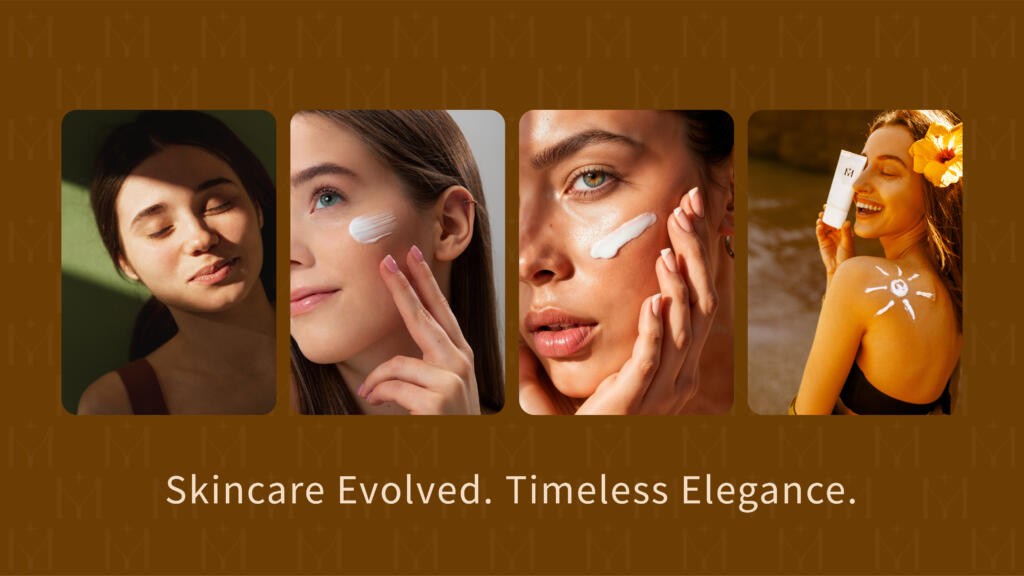 Skincare Evolved. Timeless Elegance.