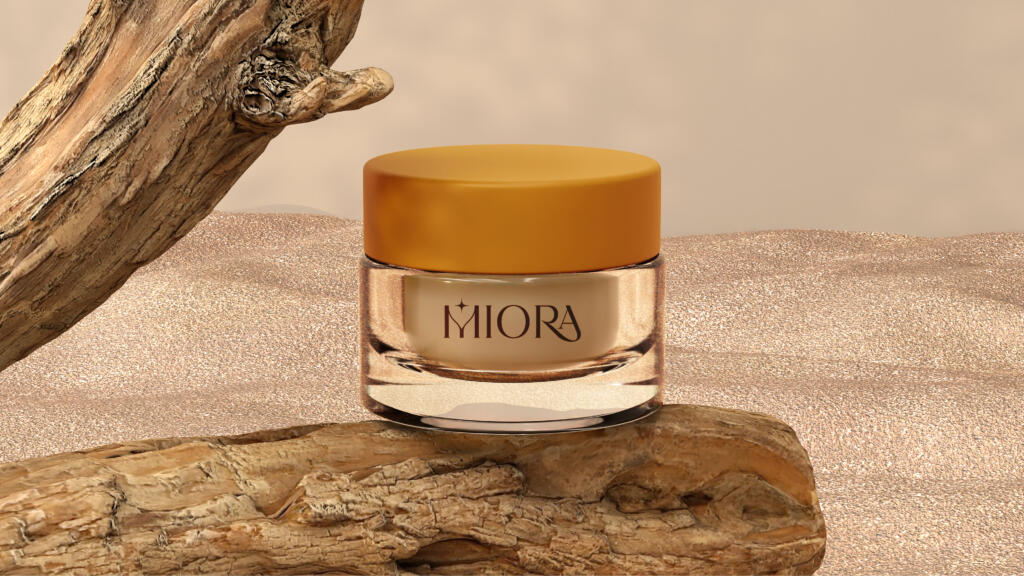 MIORA