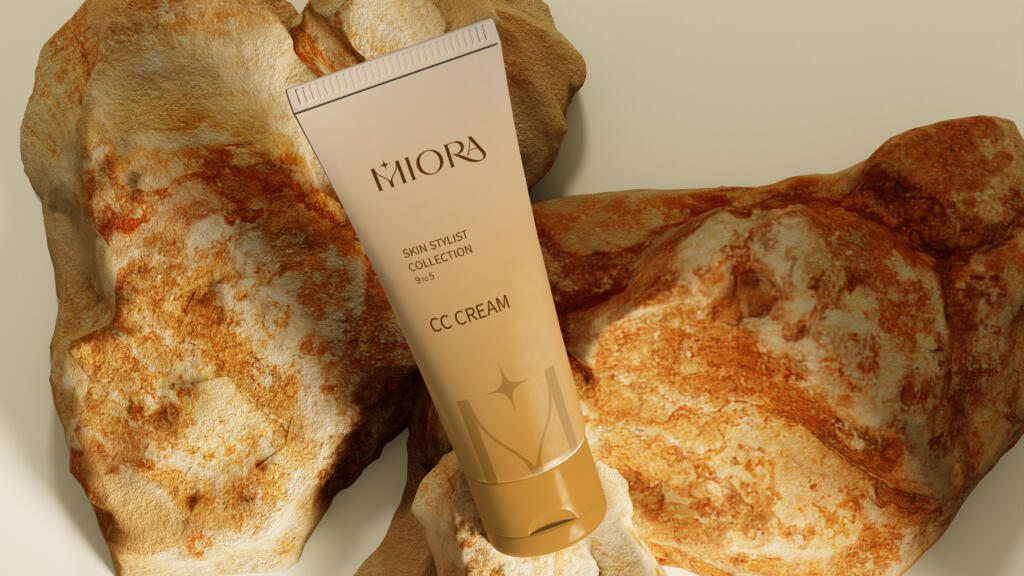 MIORA

SKIN STYLIST
COLLECTION
9 TO 5

CC CREAM

M