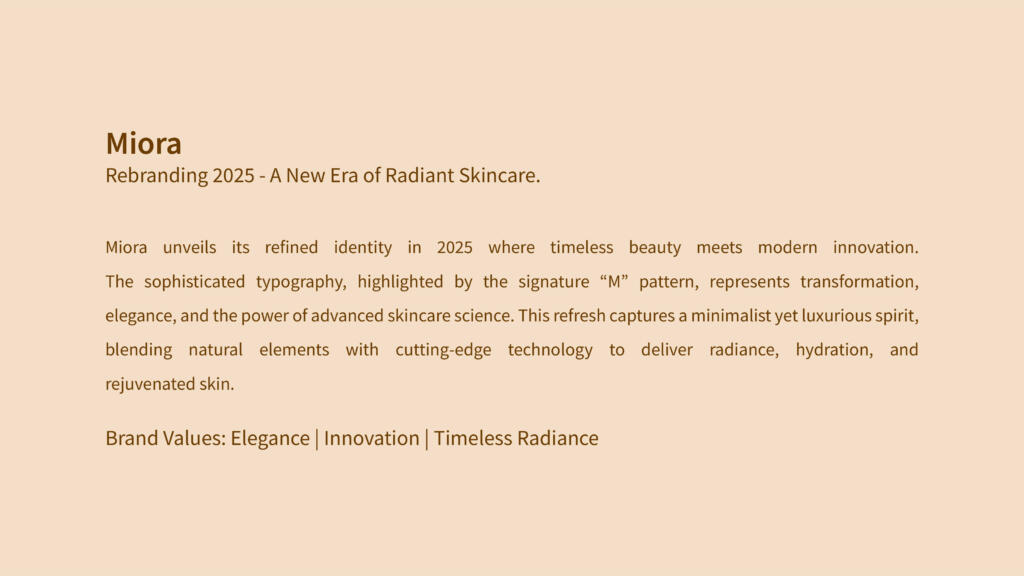 Miora
Rebranding 2025 - A New Era of Radiant Skincare.

Miora unveils its refined identity in 2025 where timeless beauty meets modern innovation. The sophisticated typography, highlighted by the signature “M” pattern, represents transformation, elegance, and the power of advanced skincare science. This refresh captures a minimalist yet luxurious spirit, blending natural elements with cutting-edge technology to deliver radiance, hydration, and rejuvenated skin.

Brand Values: Elegance | Innovation | Timeless Radiance