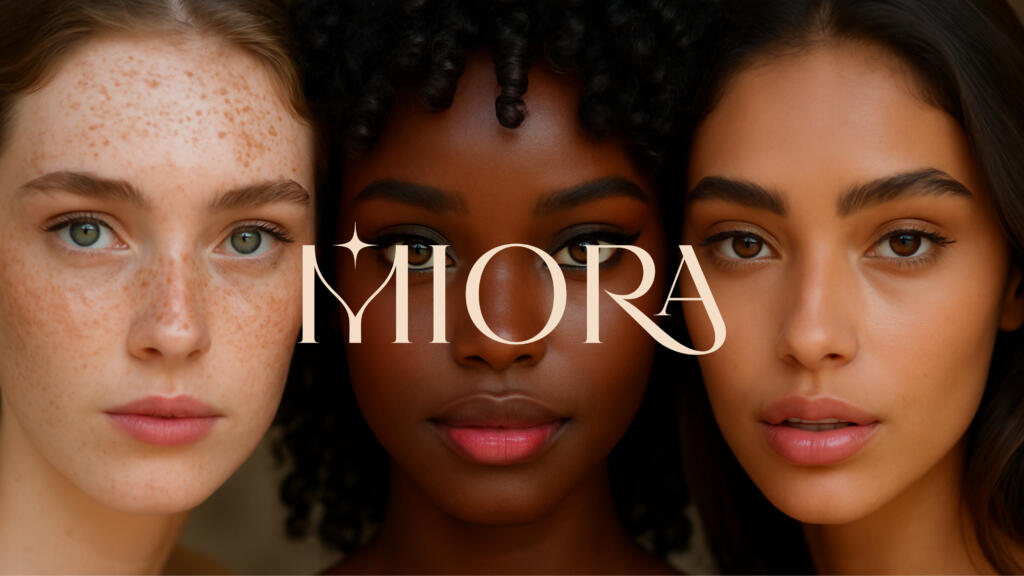 MIORA