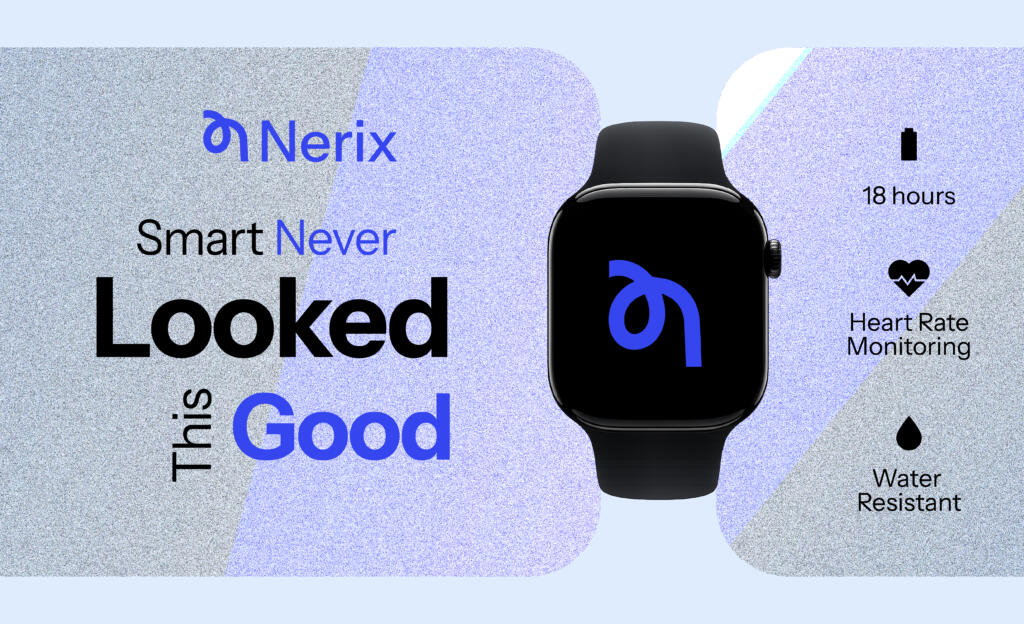 Nerix

Smart Never
Looked
This Good

18 hours

Heart Rate
Monitoring

Water
Resistant