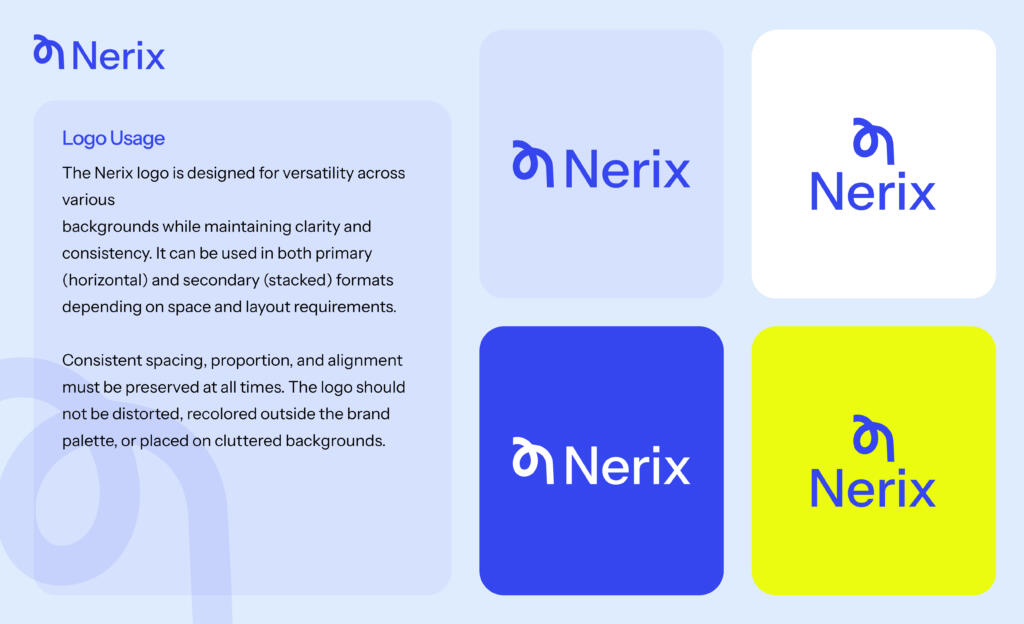 Nerix

Logo Usage

The Nerix logo is designed for versatility across various backgrounds while maintaining clarity and consistency. It can be used in both primary (horizontal) and secondary (stacked) formats depending on space and layout requirements.

Consistent spacing, proportion, and alignment must be preserved at all times. The logo should not be distorted, recolored outside the brand palette, or placed on cluttered backgrounds.

Nerix

Nerix

Nerix

Nerix