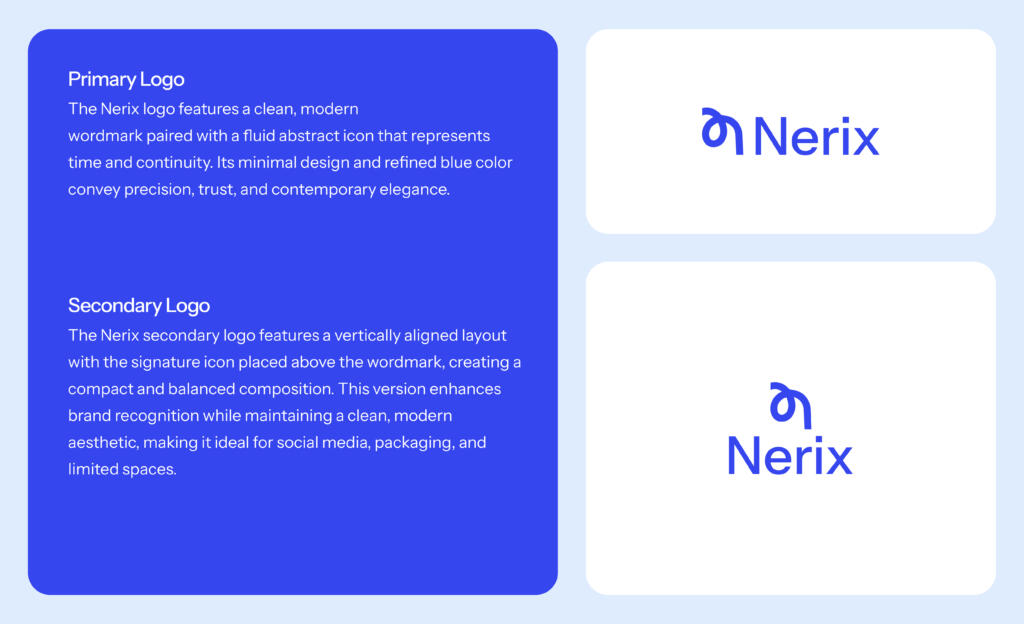 Primary Logo
The Nerix logo features a clean, modern wordmark paired with a fluid abstract icon that represents time and continuity. Its minimal design and refined blue color convey precision, trust, and contemporary elegance.

Secondary Logo
The Nerix secondary logo features a vertically aligned layout with the signature icon placed above the wordmark, creating a compact and balanced composition. This version enhances brand recognition while maintaining a clean, modern aesthetic, making it ideal for social media, packaging, and limited spaces.

Nerix

Nerix