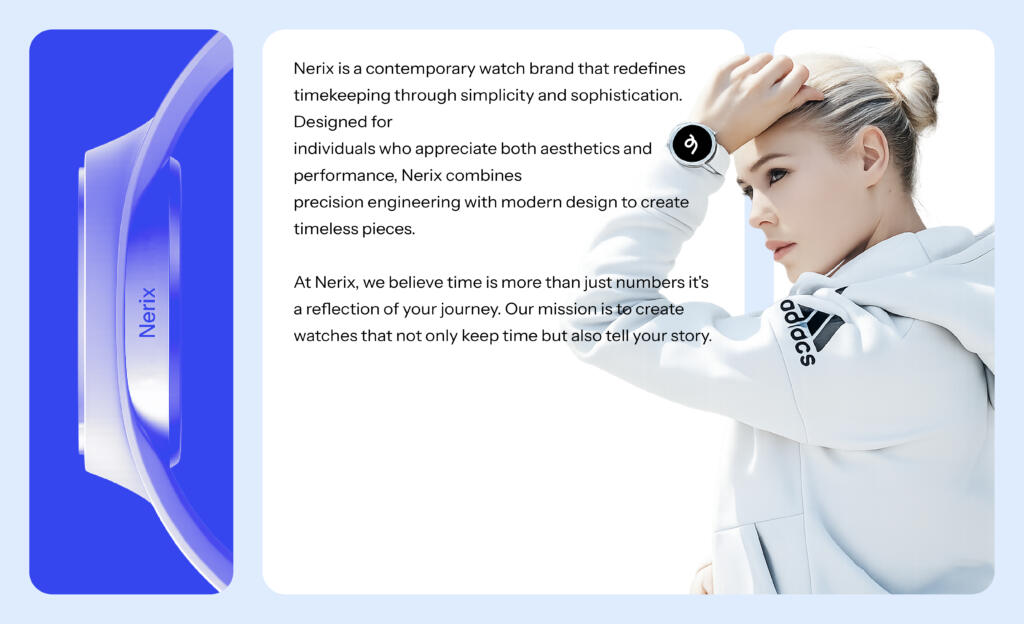 Nerix

Nerix is a contemporary watch brand that redefines timekeeping through simplicity and sophistication. Designed for individuals who appreciate both aesthetics and performance, Nerix combines precision engineering with modern design to create timeless pieces.

At Nerix, we believe time is more than just numbers it's a reflection of your journey. Our mission is to create watches that not only keep time but also tell your story.

adidas