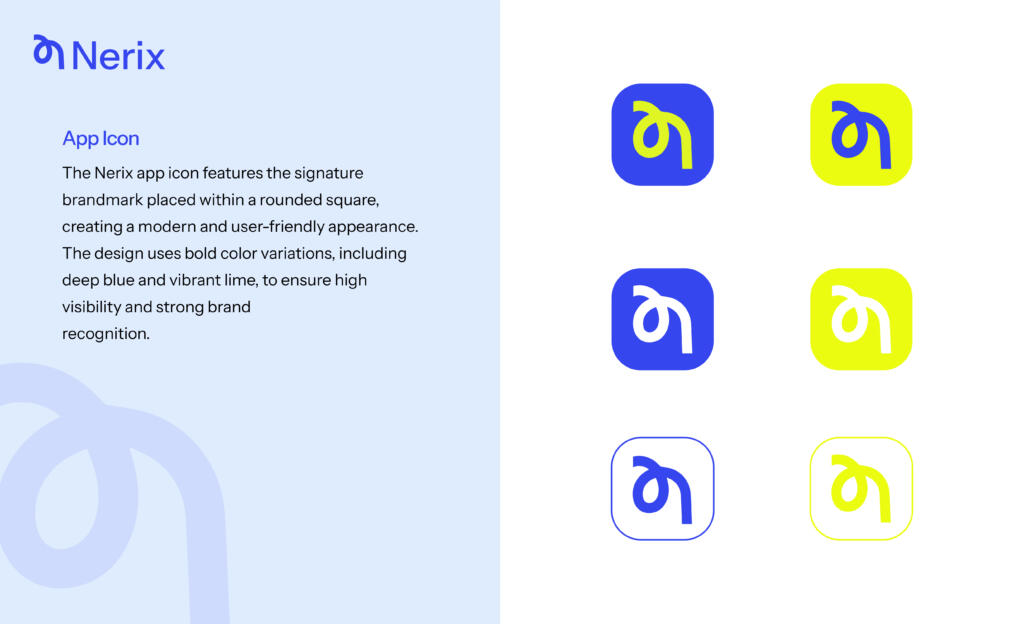 Nerix

App Icon

The Nerix app icon features the signature brandmark placed within a rounded square, creating a modern and user-friendly appearance. The design uses bold color variations, including deep blue and vibrant lime, to ensure high visibility and strong brand recognition.