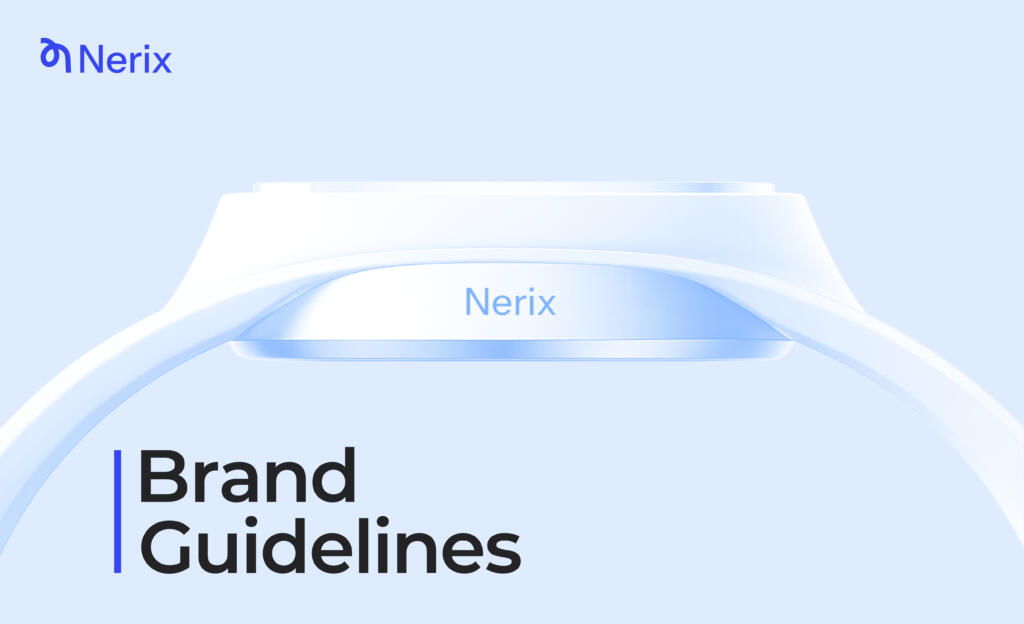 Nerix

Nerix

Brand
Guidelines