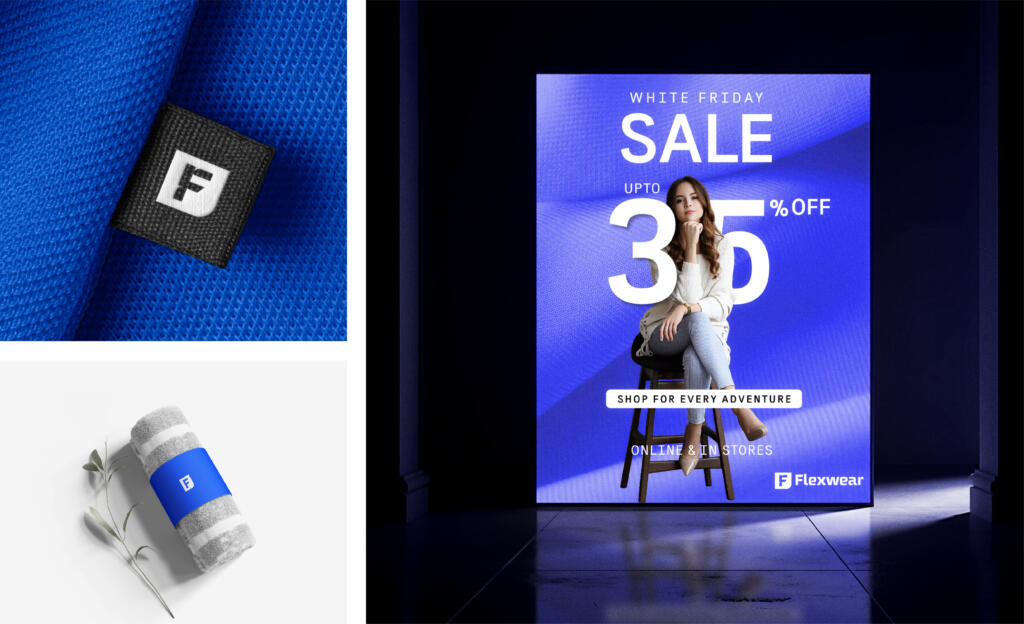 F

F

WHITE FRIDAY
SALE
UPTO
35 % OFF
SHOP FOR EVERY ADVENTURE
ONLINE & IN STORES
F Flexwear