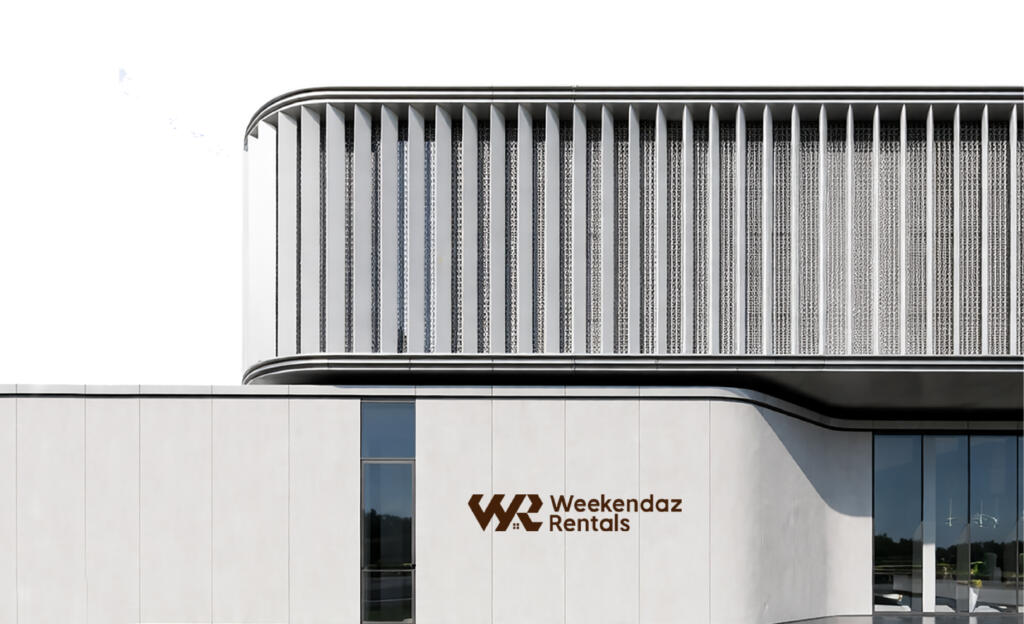 WR Weekendaz Rentals