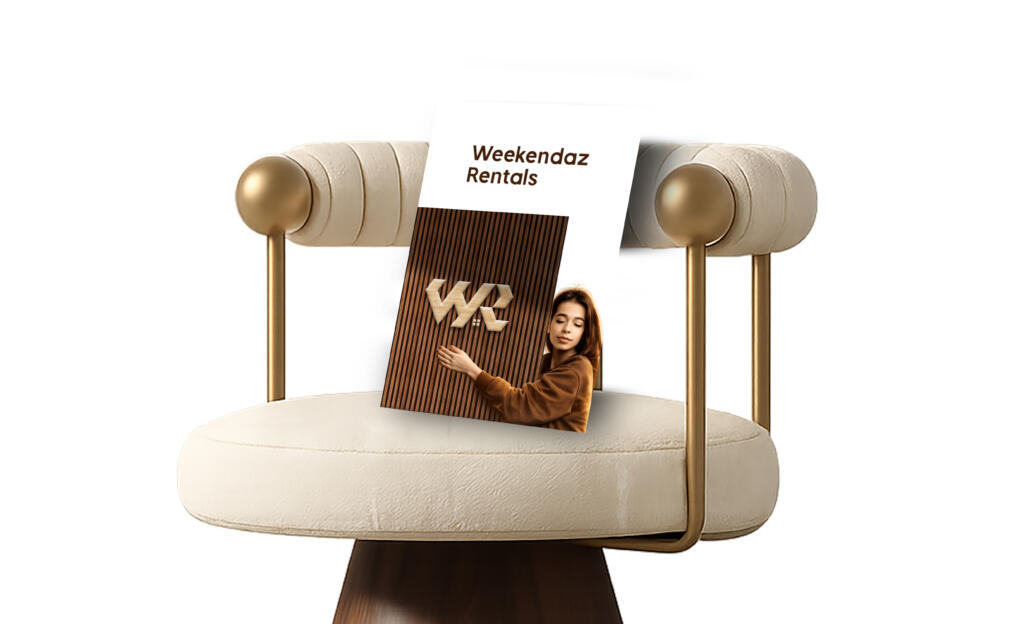 Weekendaz Rentals

WR