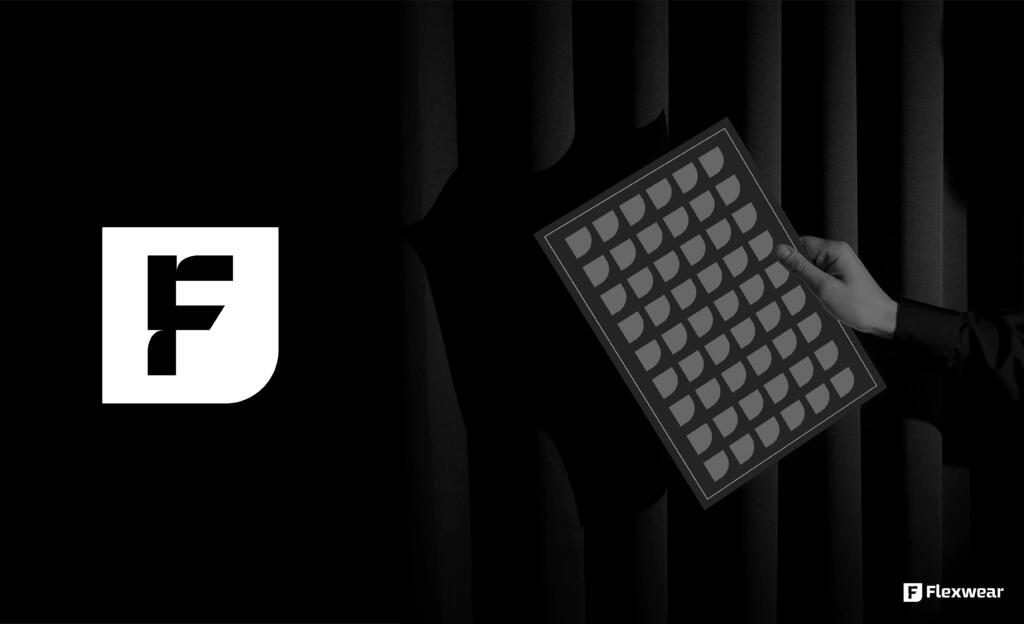 F

Flexwear