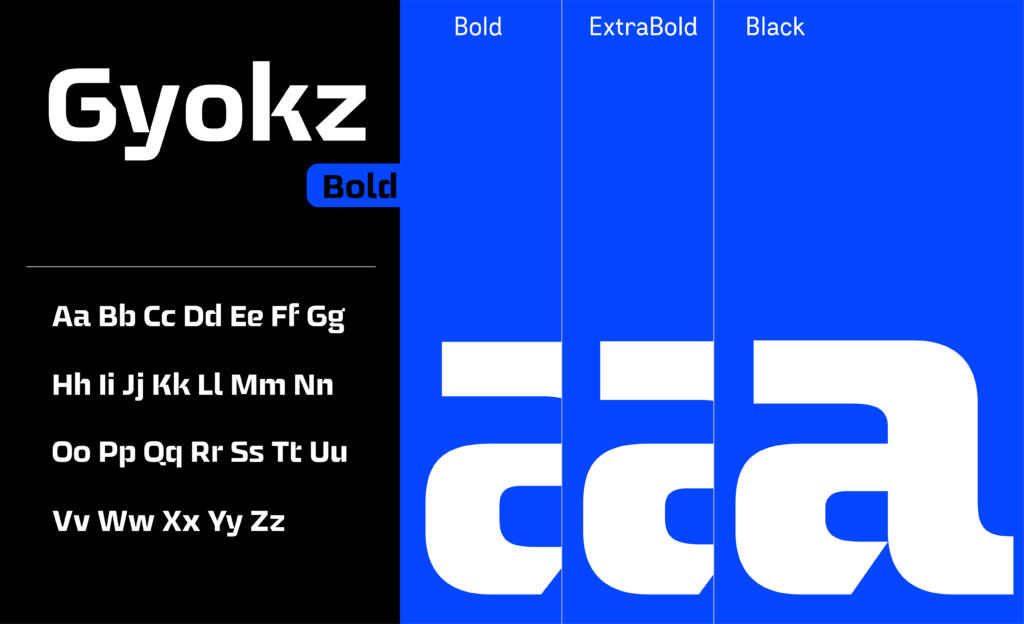 Gyokz
Bold

Aa Bb Cc Dd Ee Ff Gg
Hh Ii Jj Kk Ll Mm Nn
Oo Pp Qq Rr Ss Tt Uu
Vv Ww Xx Yy Zz

Bold
a

ExtraBold
a

Black
a