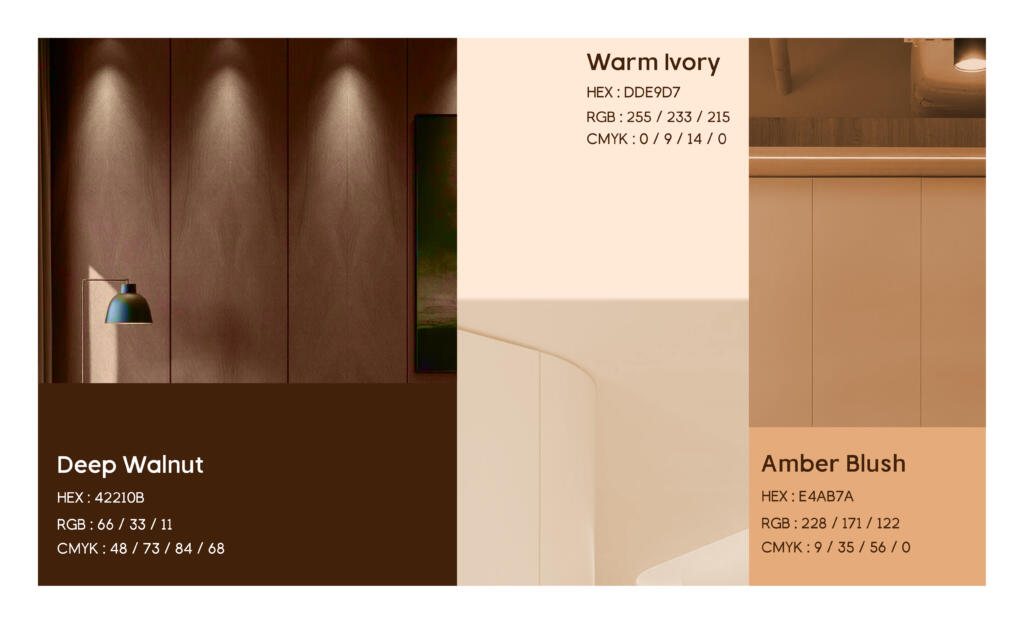 Warm Ivory
HEX : DDE9D7
RGB : 255 / 233 / 215
CMYK : 0 / 9 / 14 / 0

Deep Walnut
HEX : 42210B
RGB : 66 / 33 / 11
CMYK : 48 / 73 / 84 / 68

Amber Blush
HEX : E4AB7A
RGB : 228 / 171 / 122
CMYK : 9 / 35 / 56 / 0