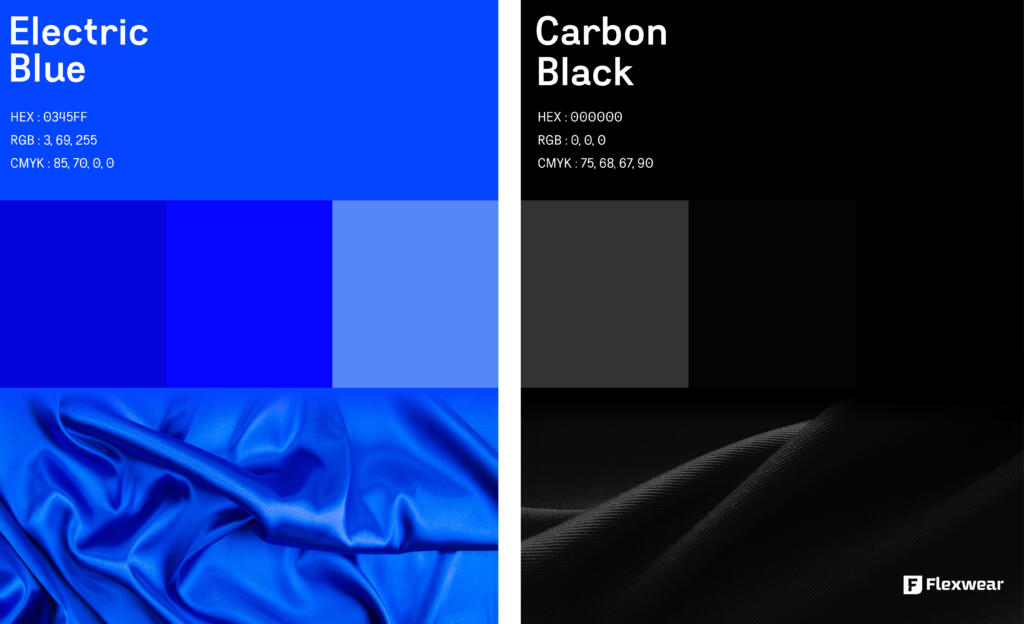 Electric Blue

HEX : 0345FF
RGB : 3, 69, 255
CMYK : 85, 70, 0, 0

Carbon Black

HEX : 000000
RGB : 0, 0, 0
CMYK : 75, 68, 67, 90

Flexwear