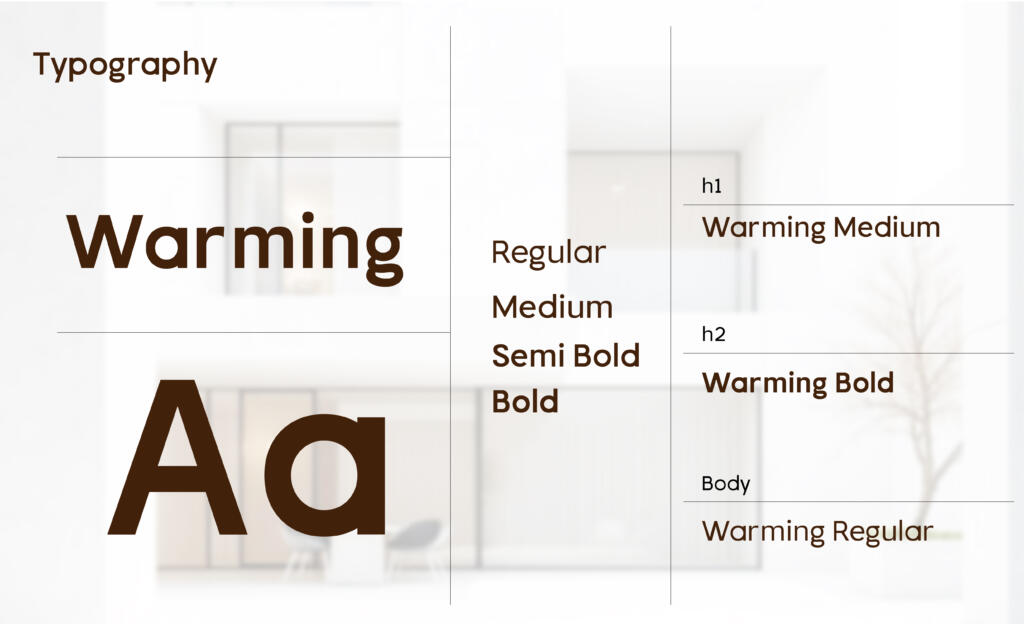 Typography

Warming

Aa

Regular
Medium
Semi Bold
Bold

h1
Warming Medium

h2
Warming Bold

Body
Warming Regular