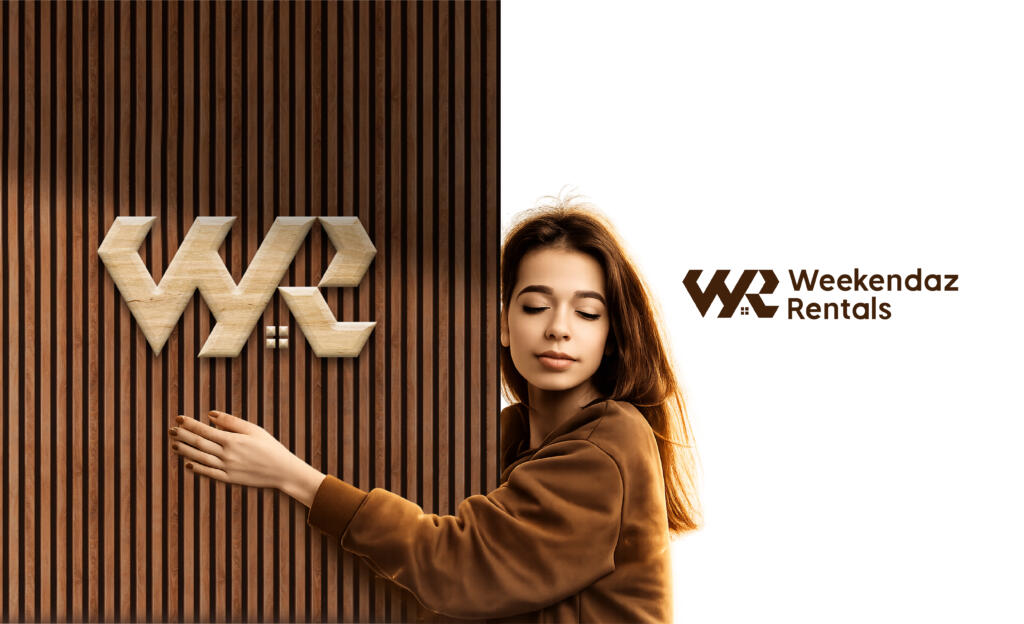 WR

WR Weekendaz Rentals