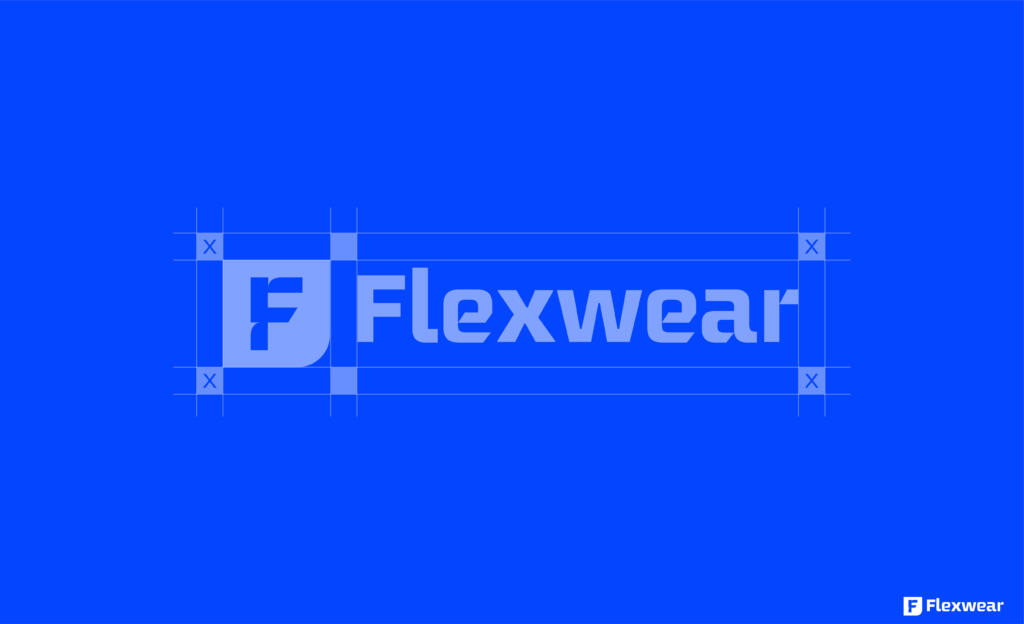 X

X

F

Flexwear

X

X

F Flexwear