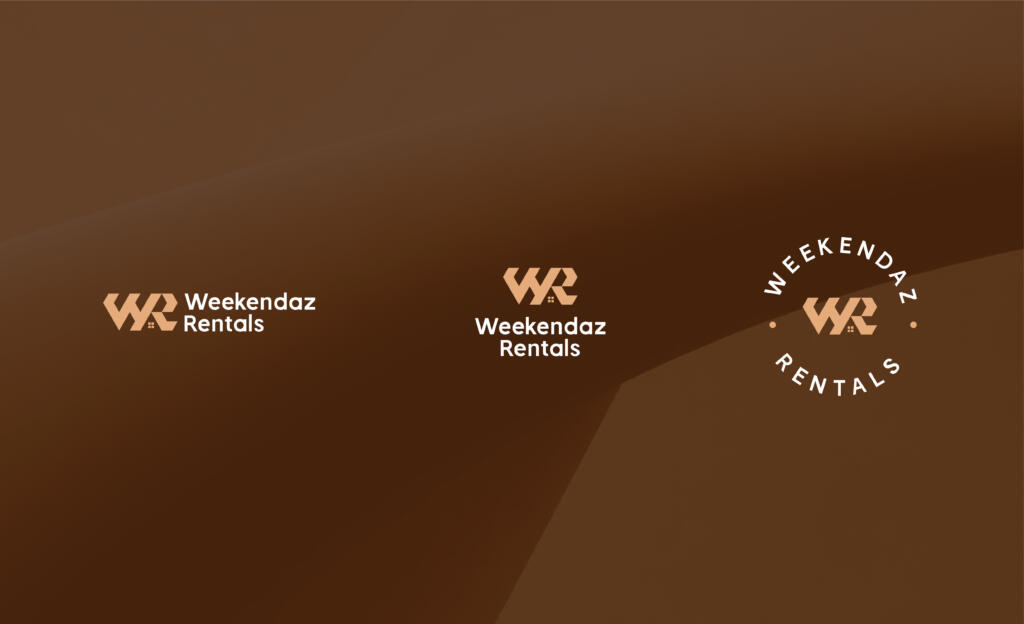 WR Weekendaz Rentals

WR Weekendaz Rentals

WEEKENDAZ WR RENTALS