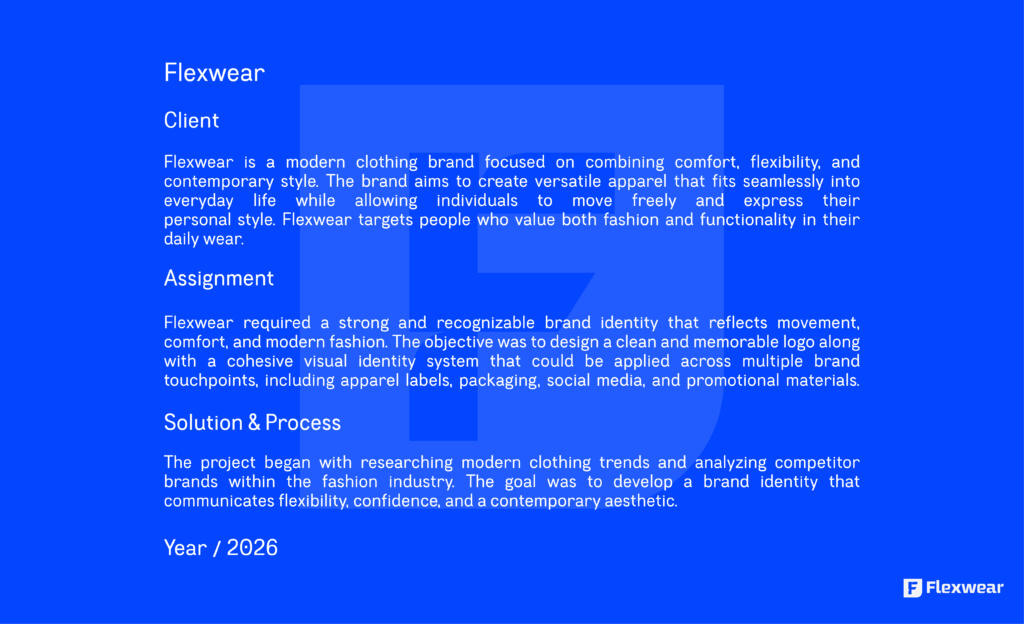 Flexwear

Client

Flexwear is a modern clothing brand focused on combining comfort, flexibility, and contemporary style. The brand aims to create versatile apparel that fits seamlessly into everyday life while allowing individuals to move freely and express their personal style. Flexwear targets people who value both fashion and functionality in their daily wear.

Assignment

Flexwear required a strong and recognizable brand identity that reflects movement, comfort, and modern fashion. The objective was to design a clean and memorable logo along with a cohesive visual identity system that could be applied across multiple brand touchpoints, including apparel labels, packaging, social media, and promotional materials.

Solution & Process

The project began with researching modern clothing trends and analyzing competitor brands within the fashion industry. The goal was to develop a brand identity that communicates flexibility, confidence, and a contemporary aesthetic.

Year / 2026

Flexwear