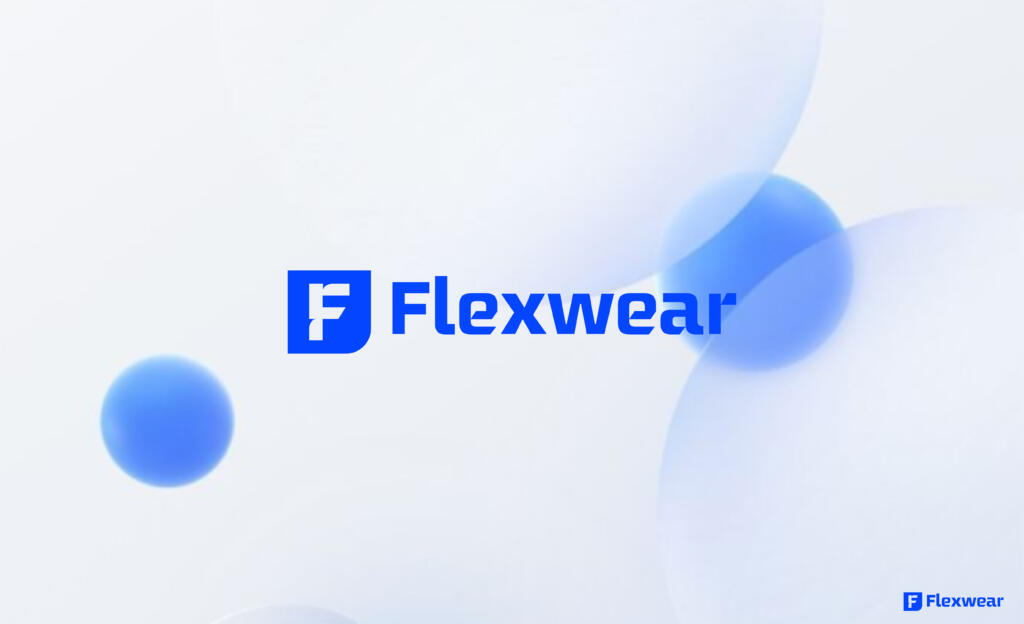 F Flexwear

F Flexwear