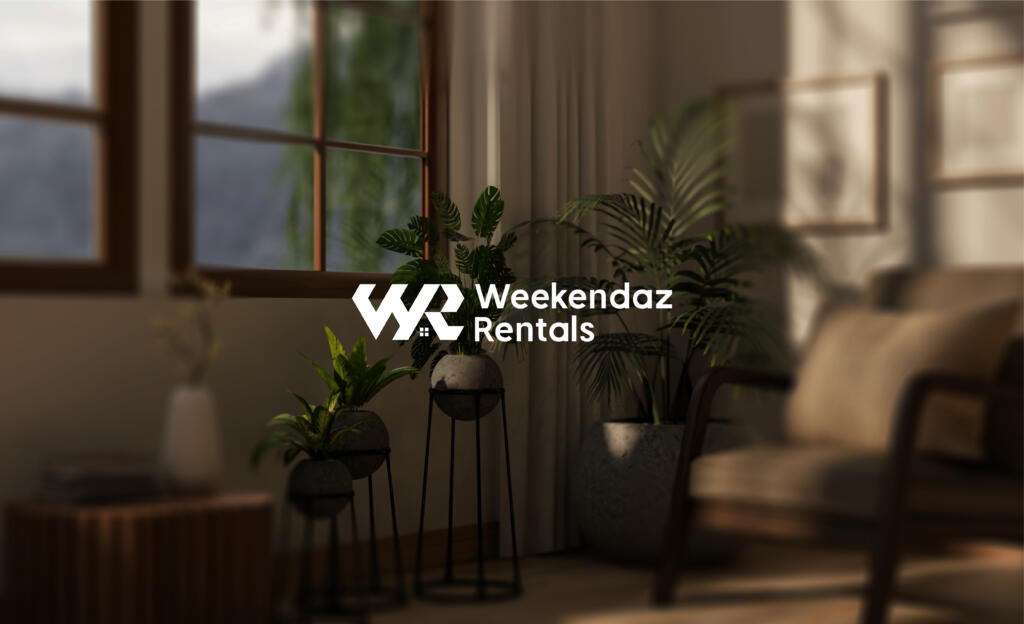 WR Weekendaz Rentals