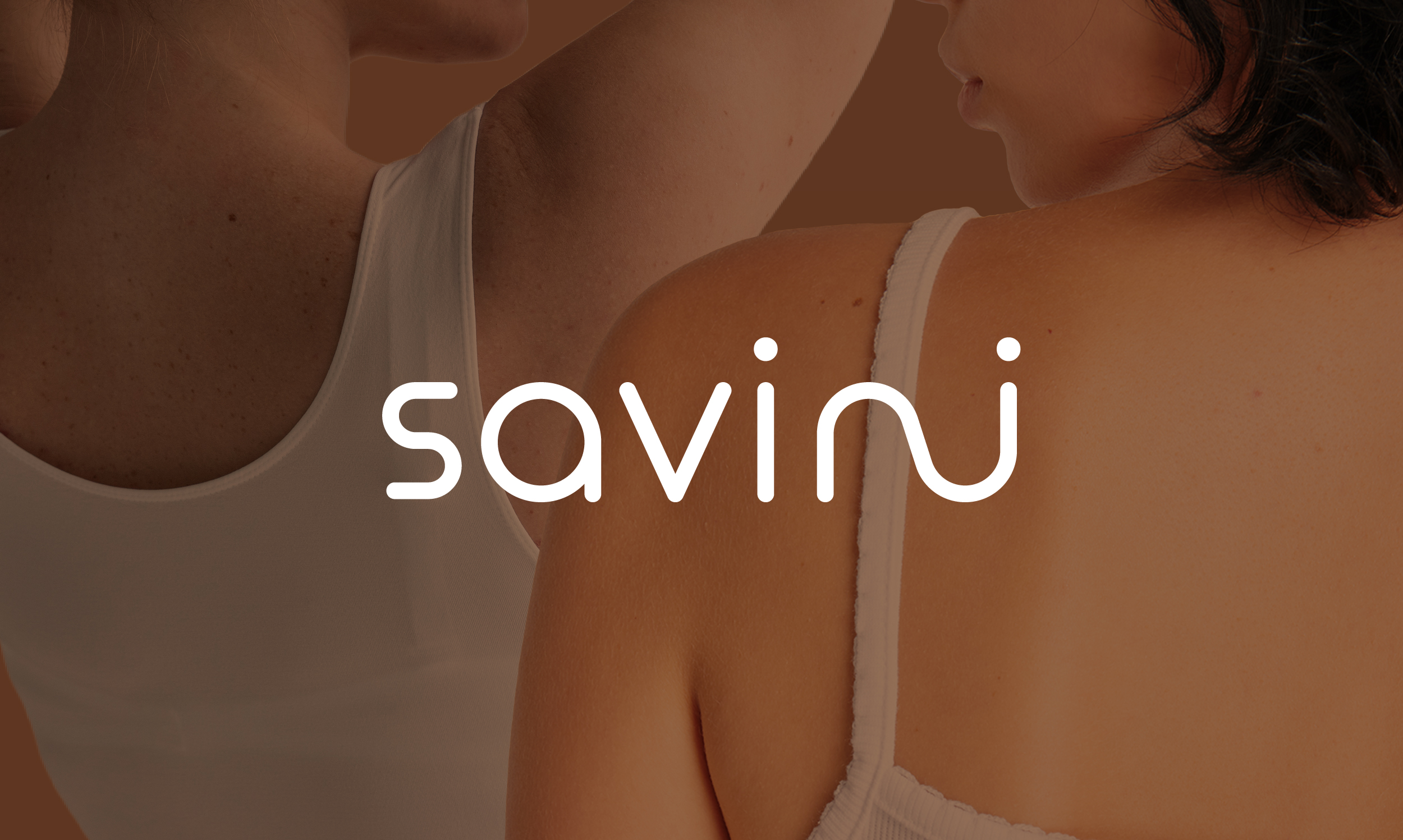 savini