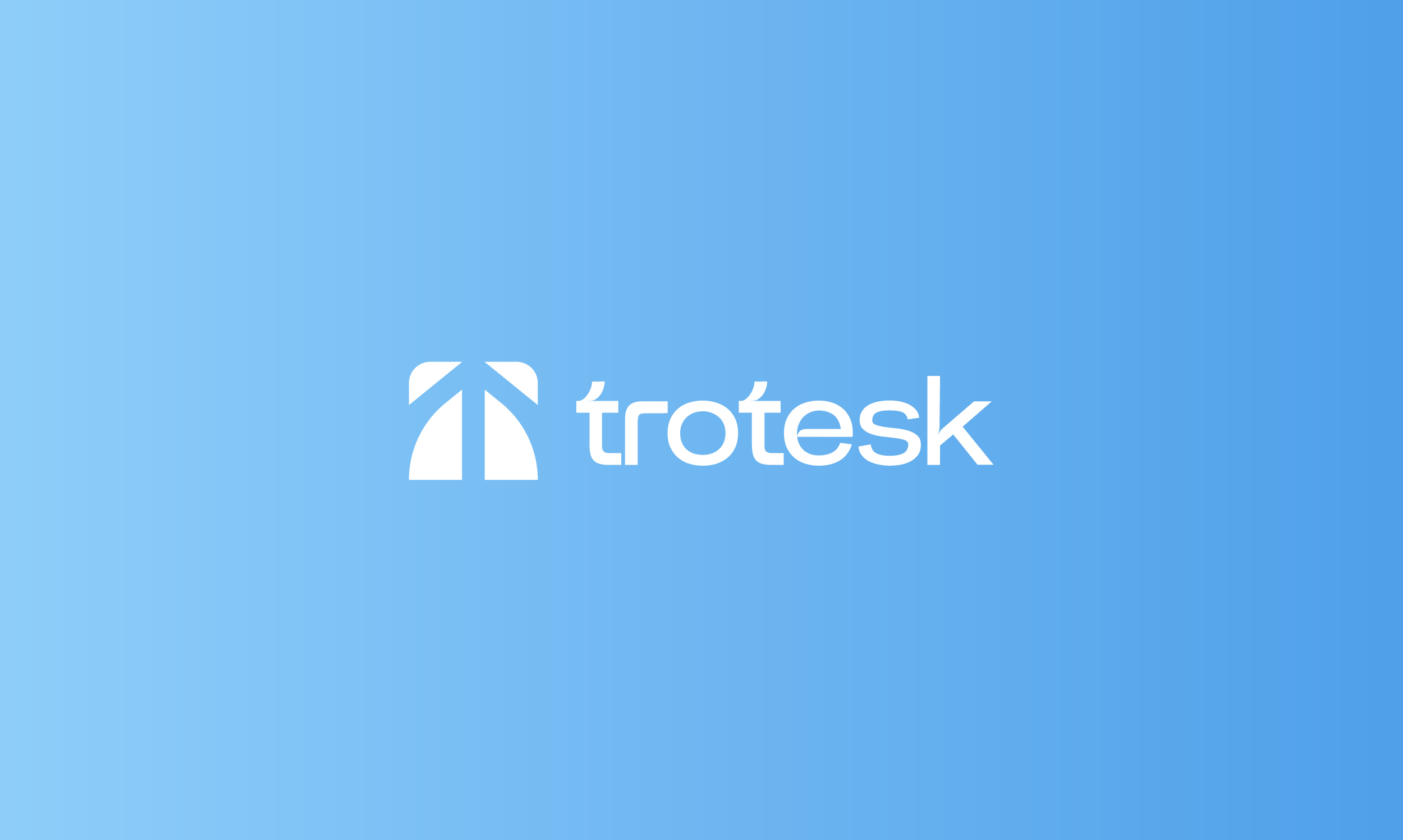 trotesk