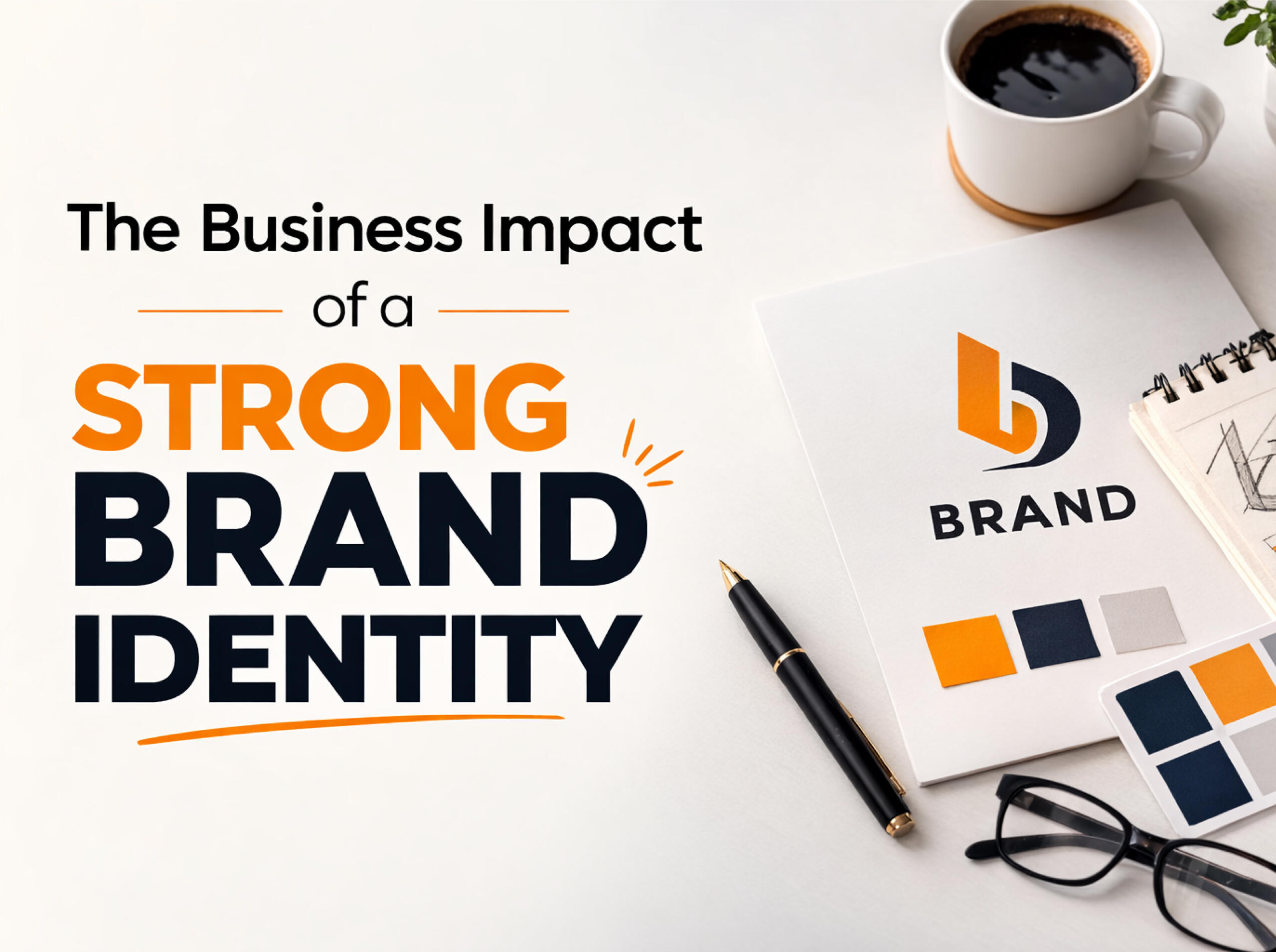 The Business Impact
of a
STRONG
BRAND
IDENTITY

BRAND