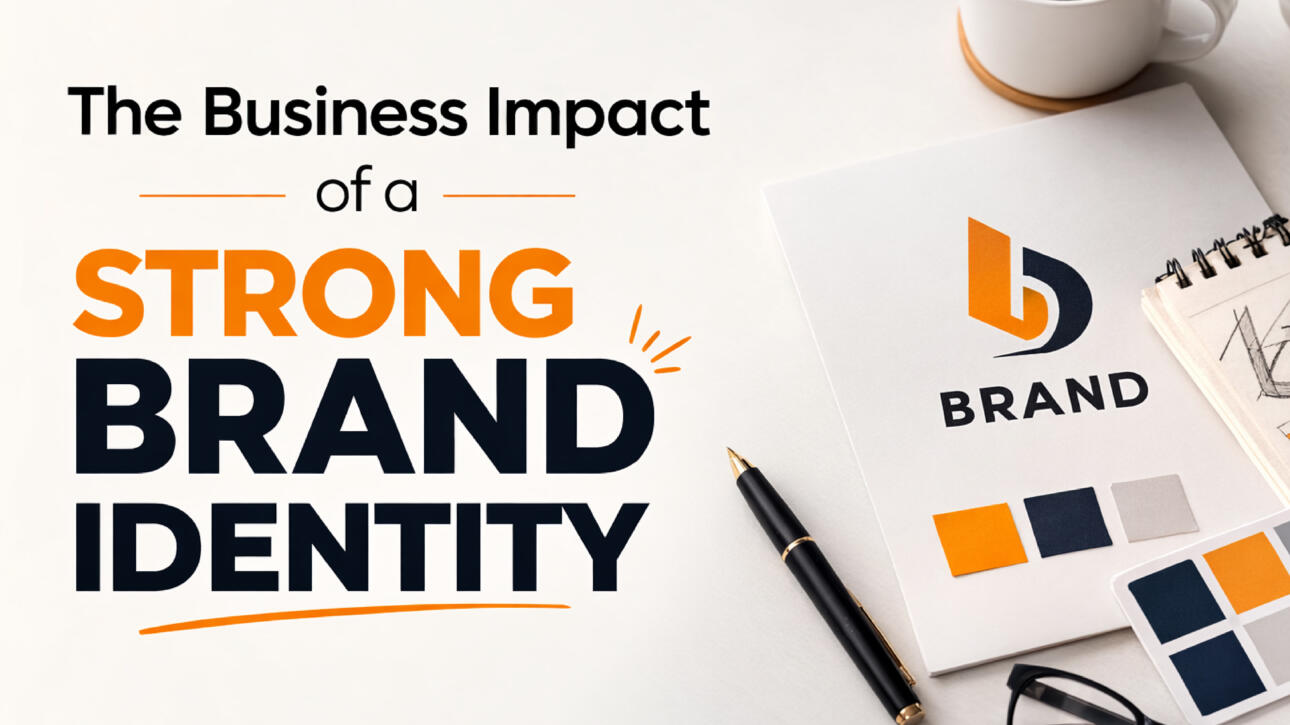 The Business Impact

of a

STRONG
BRAND
IDENTITY

BRAND