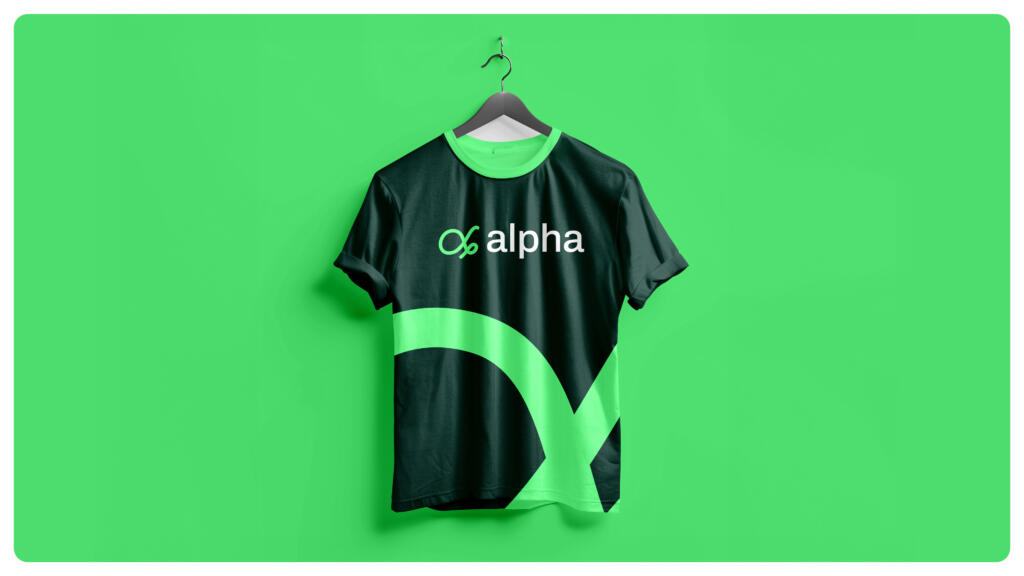 alpha