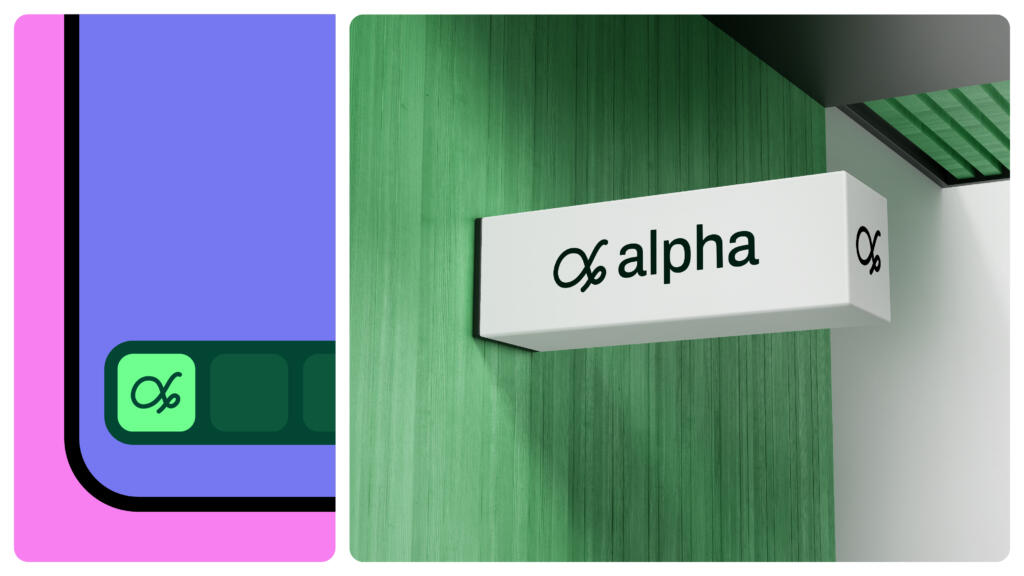 alpha