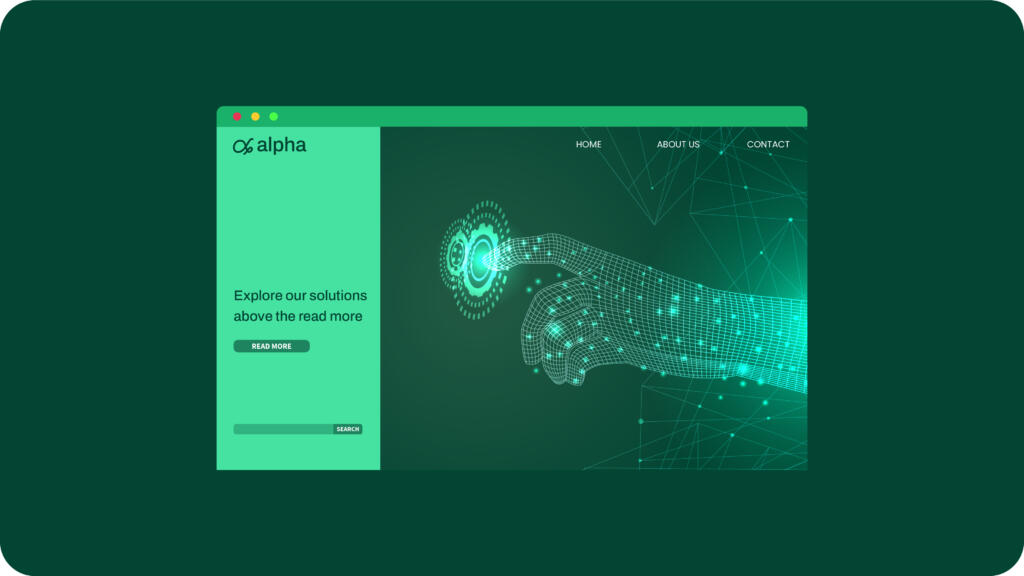 alpha

HOME ABOUT US CONTACT

Explore our solutions above the read more

READ MORE

SEARCH