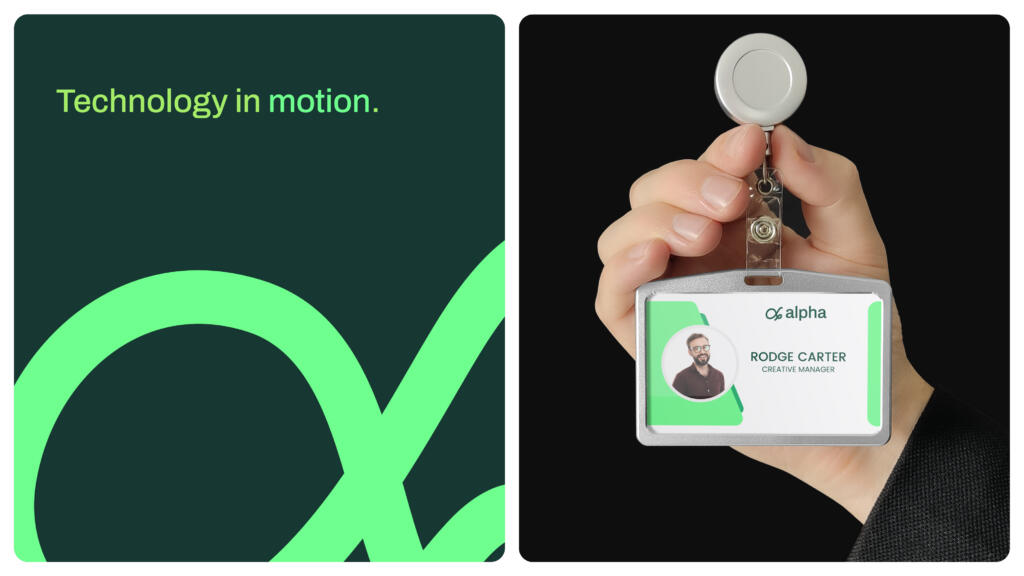 Technology in motion.

alpha

RODGE CARTER
CREATIVE MANAGER