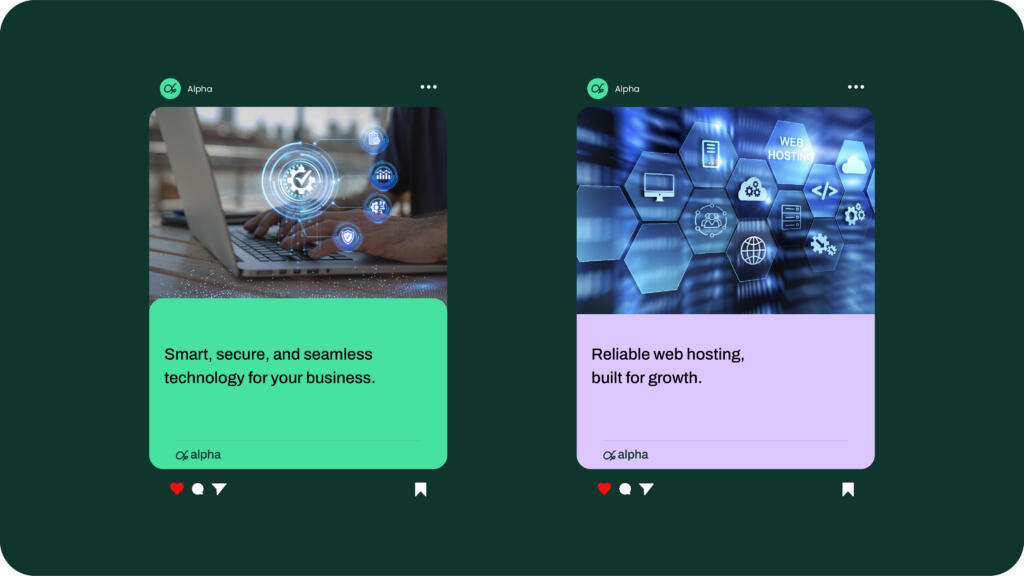 Alpha

Smart, secure, and seamless technology for your business.

alpha

Alpha

WEB HOSTING

Reliable web hosting, built for growth.

alpha