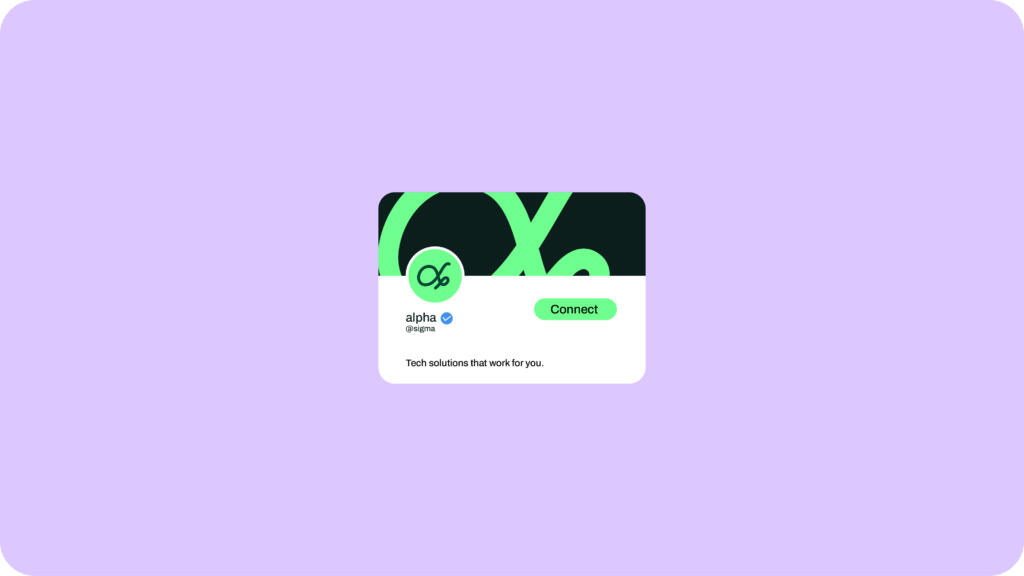 Connect

alpha
@sigma

Tech solutions that work for you.