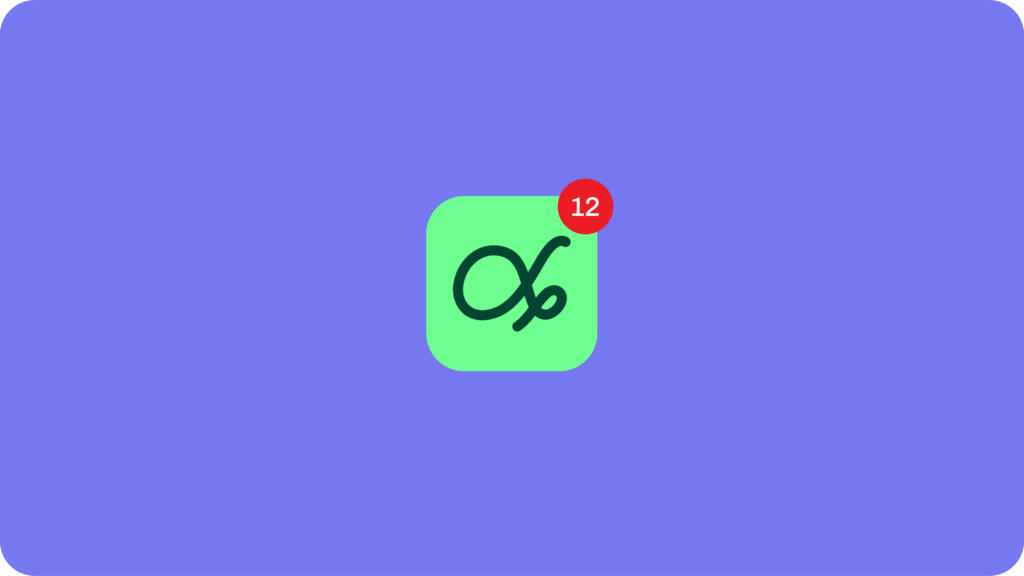 12