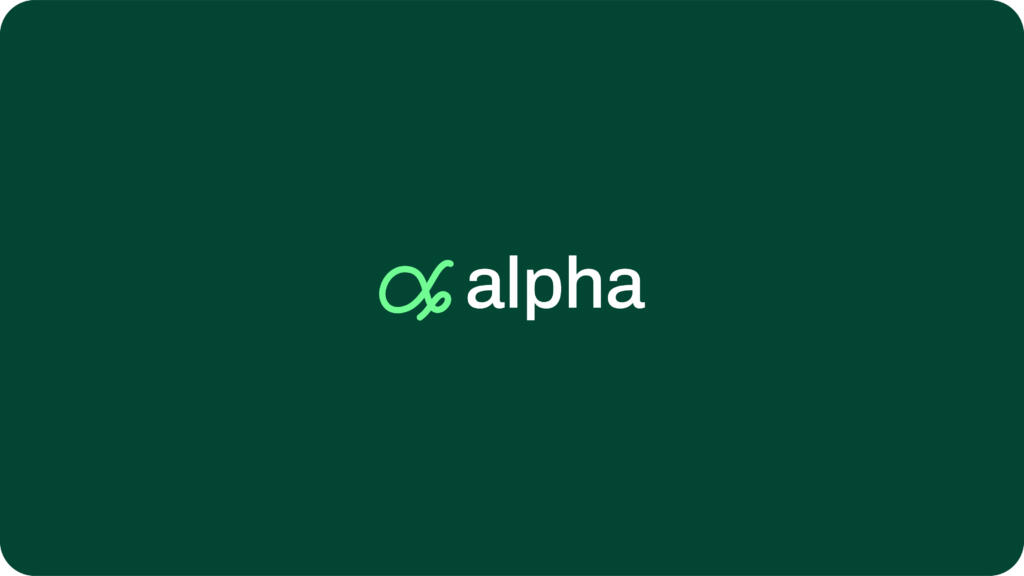 alpha