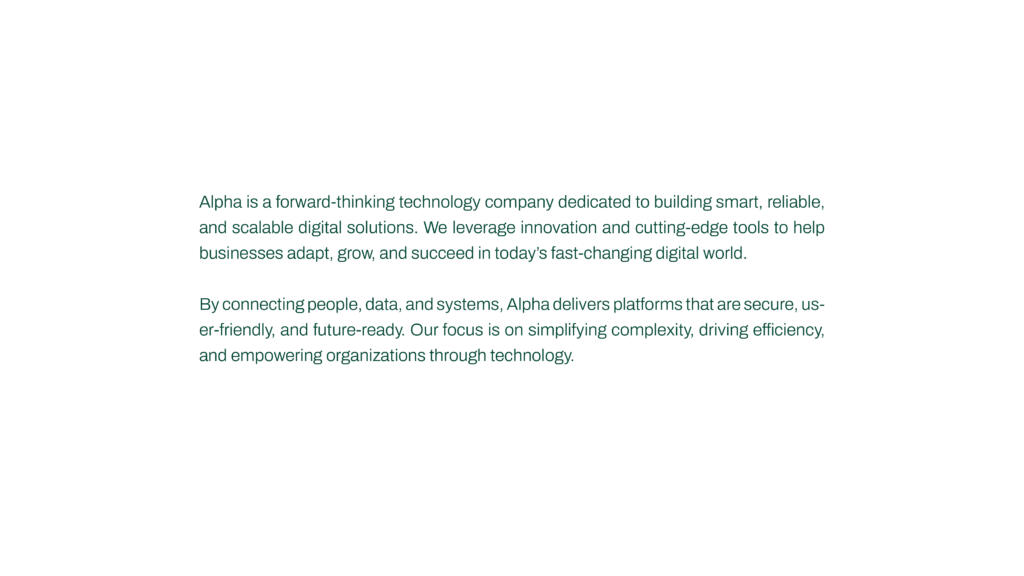 Alpha is a forward-thinking technology company dedicated to building smart, reliable, and scalable digital solutions. We leverage innovation and cutting-edge tools to help businesses adapt, grow, and succeed in today's fast-changing digital world.

By connecting people, data, and systems, Alpha delivers platforms that are secure, user-friendly, and future-ready. Our focus is on simplifying complexity, driving efficiency, and empowering organizations through technology.