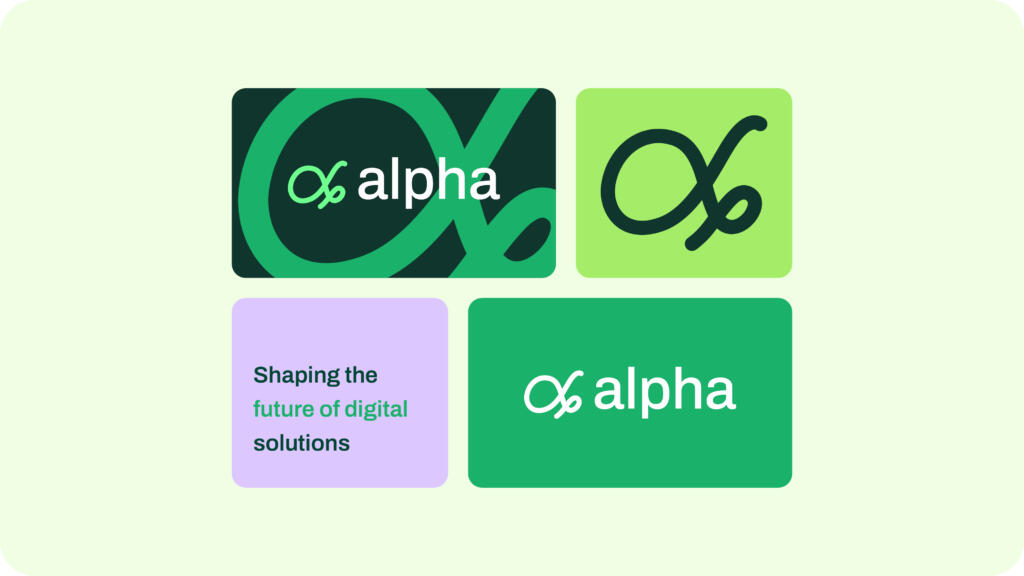 alpha

Shaping the future of digital solutions

alpha