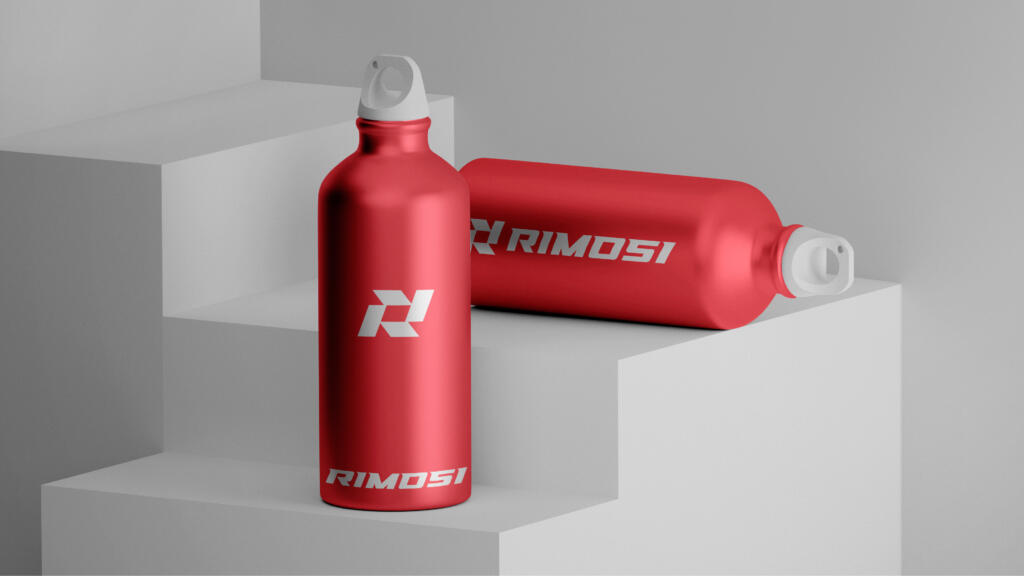 RIMOSI

RIMOSI