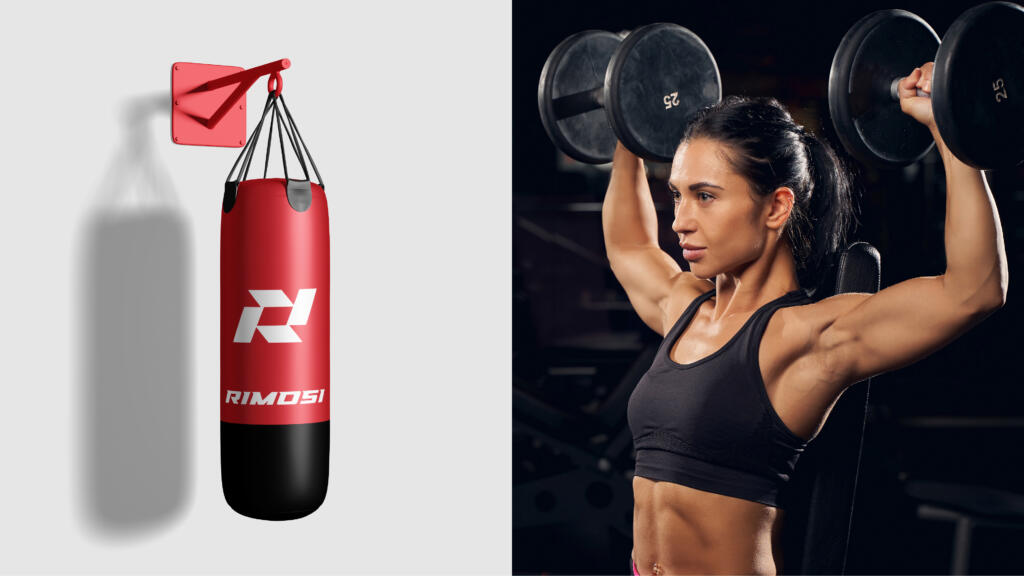 RIMOSI

25

25