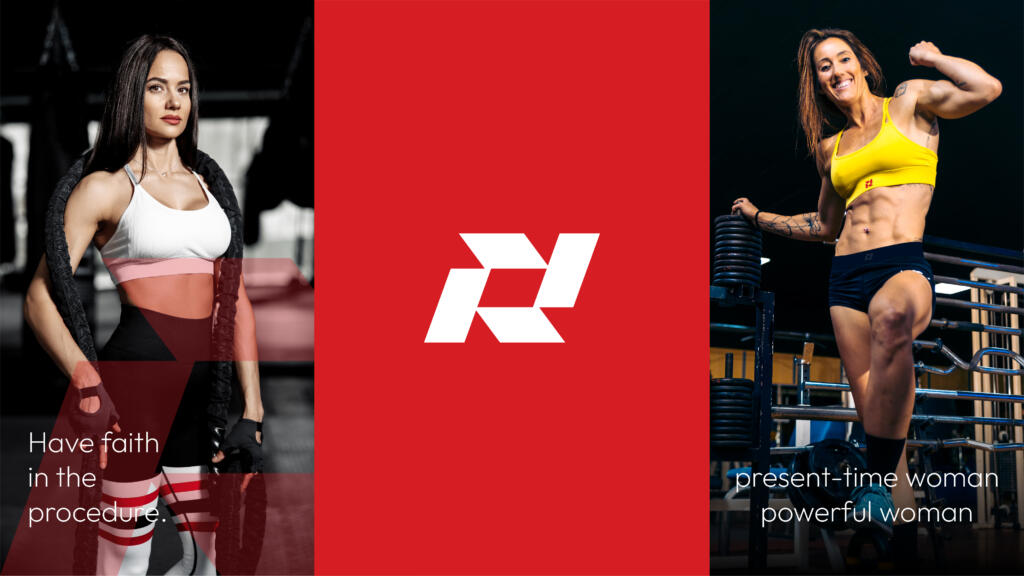 Have faith in the procedure.

present-time woman
powerful woman