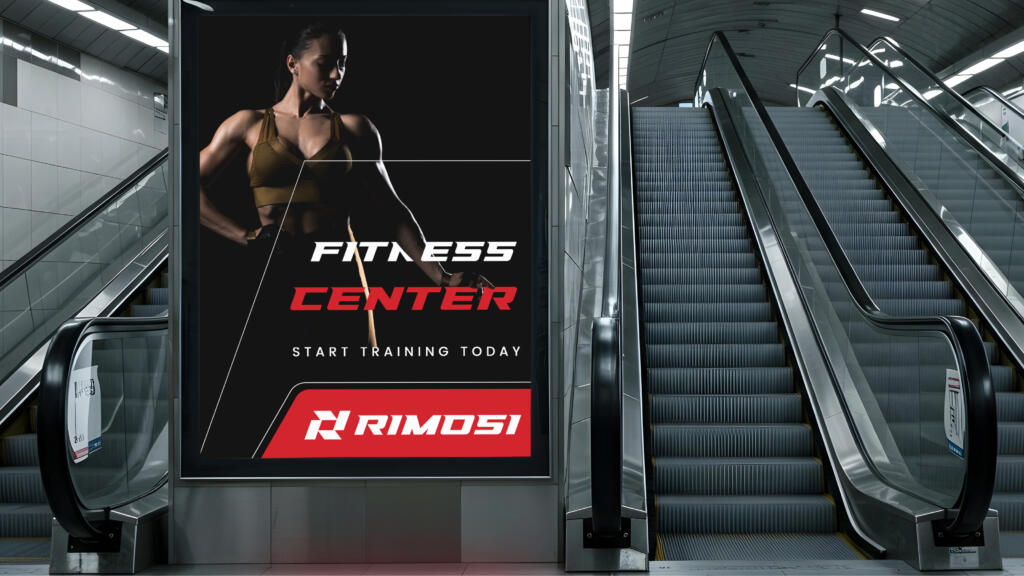 FITNESS
CENTER
START TRAINING TODAY
RIMOSI