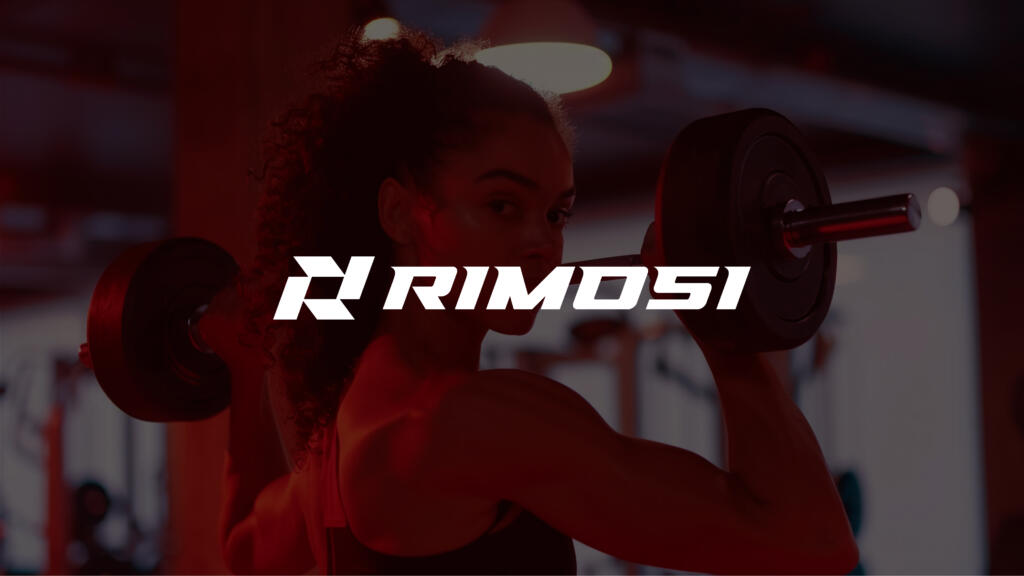 RIMOSI