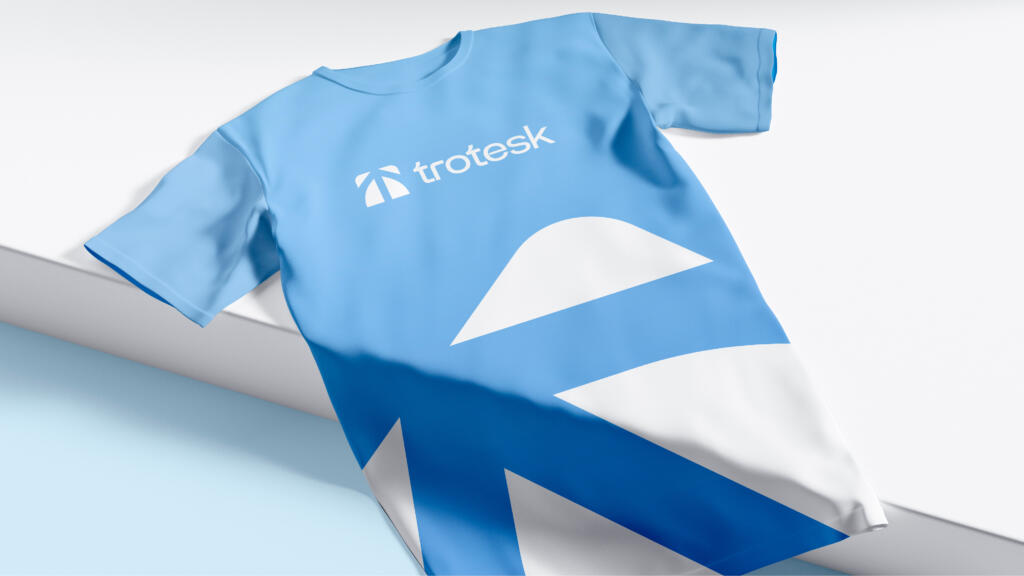 trotesk