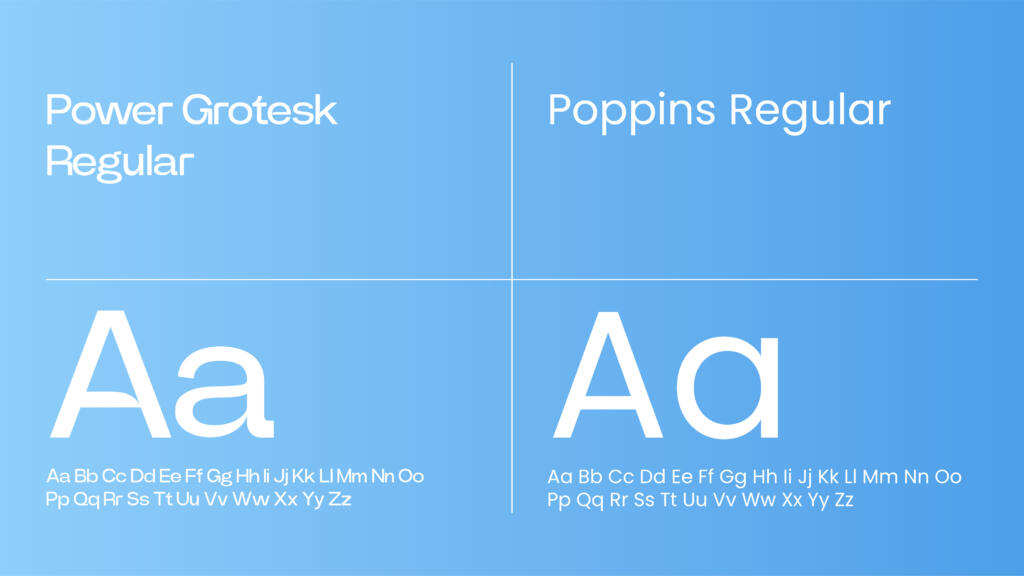 Power Grotesk Regular

Aa

Aa Bb Cc Dd Ee Ff Gg Hh Ii Jj Kk Ll Mm Nn Oo Pp Qq Rr Ss Tt Uu Vv Ww Xx Yy Zz

Poppins Regular

Aa

Aa Bb Cc Dd Ee Ff Gg Hh Ii Jj Kk Ll Mm Nn Oo Pp Qq Rr Ss Tt Uu Vv Ww Xx Yy Zz