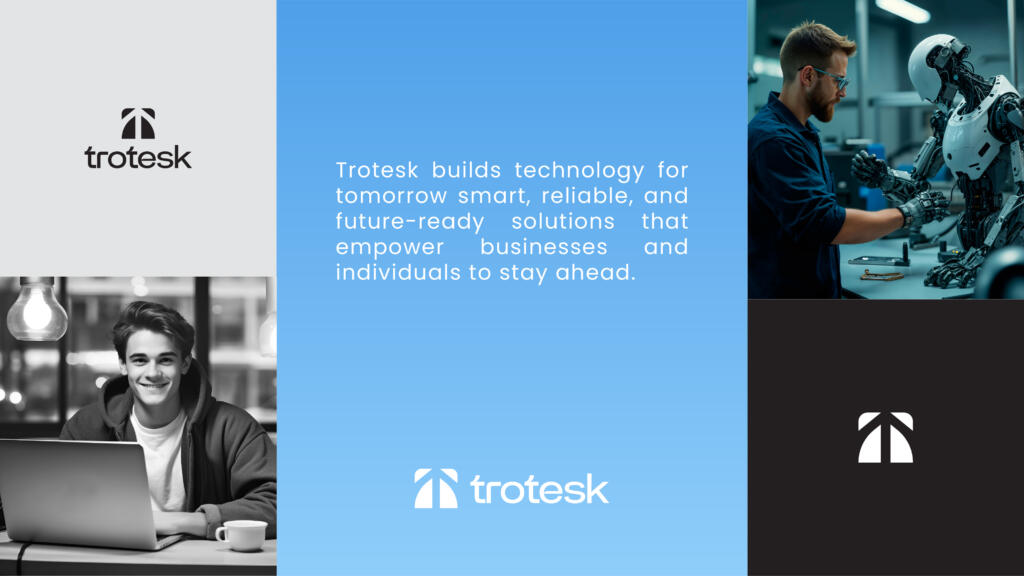 trotesk

Trotesk builds technology for tomorrow smart, reliable, and future-ready solutions that empower businesses and individuals to stay ahead.

trotesk